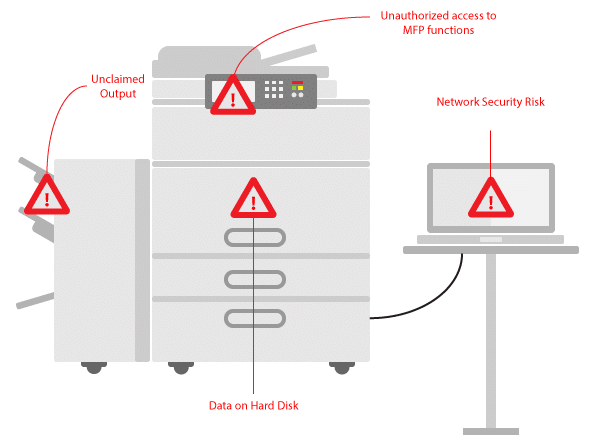 Unauthorized access to MFP functions

Unclaimed Output

Network Security Risk

Data on Hard Disk